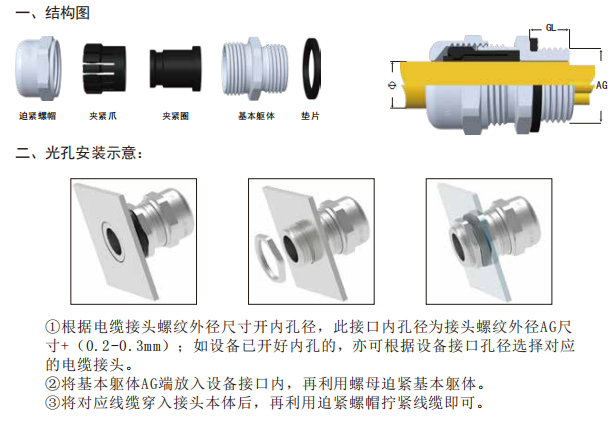 一、结构图

迫紧螺帽　夹紧爪　夹紧圈　基本躯体　垫片

GL
Φ
AG

二、光孔安装示意：

①根据电缆接头螺纹外径尺寸开内孔径，此接口内孔径为接头螺纹外径AG尺寸+（0.2-0.3mm）；如设备已开好内孔的，亦可根据设备接口孔径选择对应的电缆接头。
②将基本躯体AG端放入设备接口内，再利用螺母迫紧基本躯体。
③将对应线缆穿入接头本体后，再利用迫紧螺帽拧紧线缆即可。