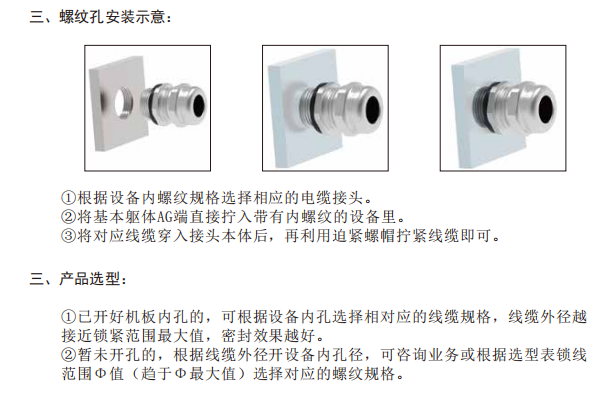 三、螺纹孔安装示意：

①根据设备内螺纹规格选择相应的电缆接头。
②将基本躯体AG端直接拧入带有内螺纹的设备里。
③将对应线缆穿入接头本体后，再利用迫紧螺帽拧紧线缆即可。

三、产品选型：

①已开好机板内孔的，可根据设备内孔选择相对应的线缆规格，线缆外径越接近锁紧范围最大值，密封效果越好。
②暂未开孔的，根据线缆外径开设备内孔径，可咨询业务或根据选型表锁线范围Φ值（趋于Φ最大值）选择对应的螺纹规格。